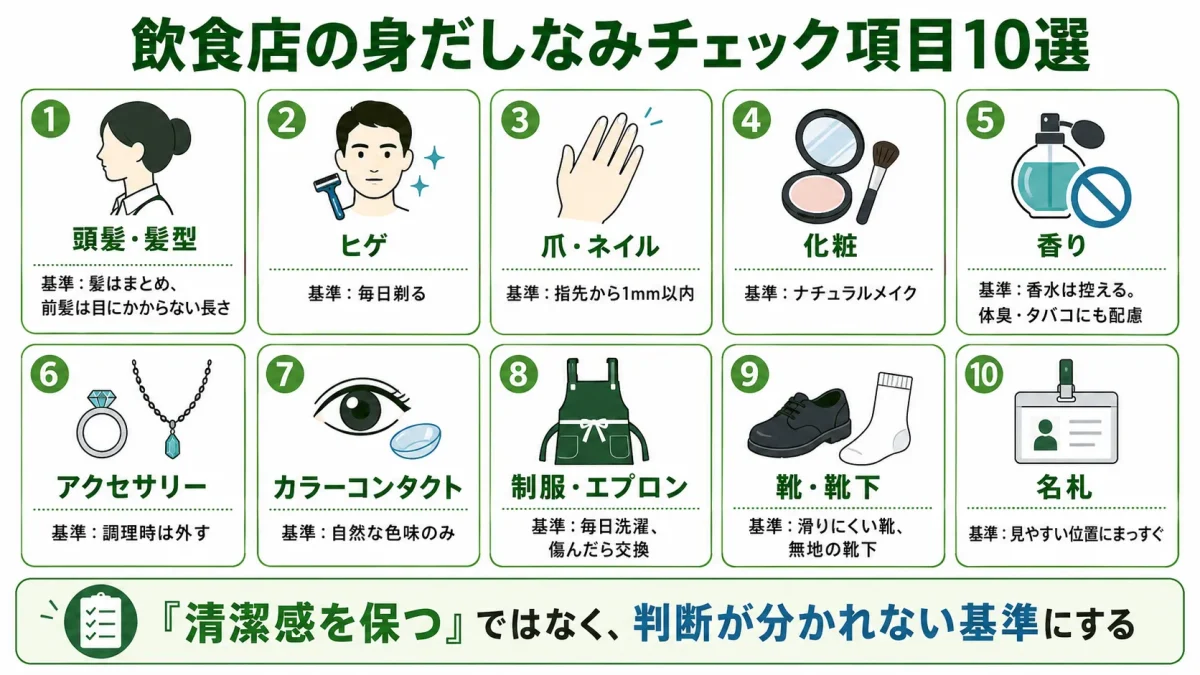 飲食店の身だしなみチェック項目10選

1
頭髪・髪型
基準：髪はまとめ、前髪は目にかからない長さ

2
ヒゲ
基準：毎日剃る

3
爪・ネイル
基準：指先から1mm以内

4
化粧
基準：ナチュラルメイク

5
香り
基準：香水は控える。体臭・タバコにも配慮

6
アクセサリー
基準：調理時は外す

7
カラーコンタクト
基準：自然な色味のみ

8
制服・エプロン
基準：毎日洗濯、傷んだら交換

9
靴・靴下
基準：滑りにくい靴、無地の靴下

10
名札
基準：見やすい位置にまっすぐ

『清潔感を保つ』ではなく、判断が分かれない基準にする